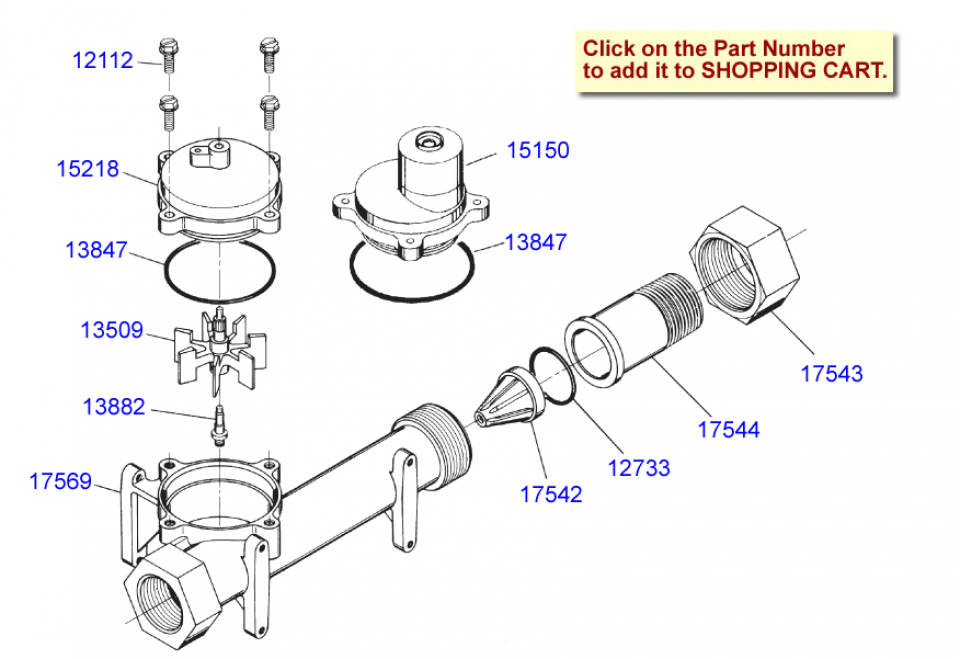 Click on the Part Number to add it to SHOPPING CART.

12112

15218

15150

13847

13847

13509

13882

17569

17543

17544

12733

17542