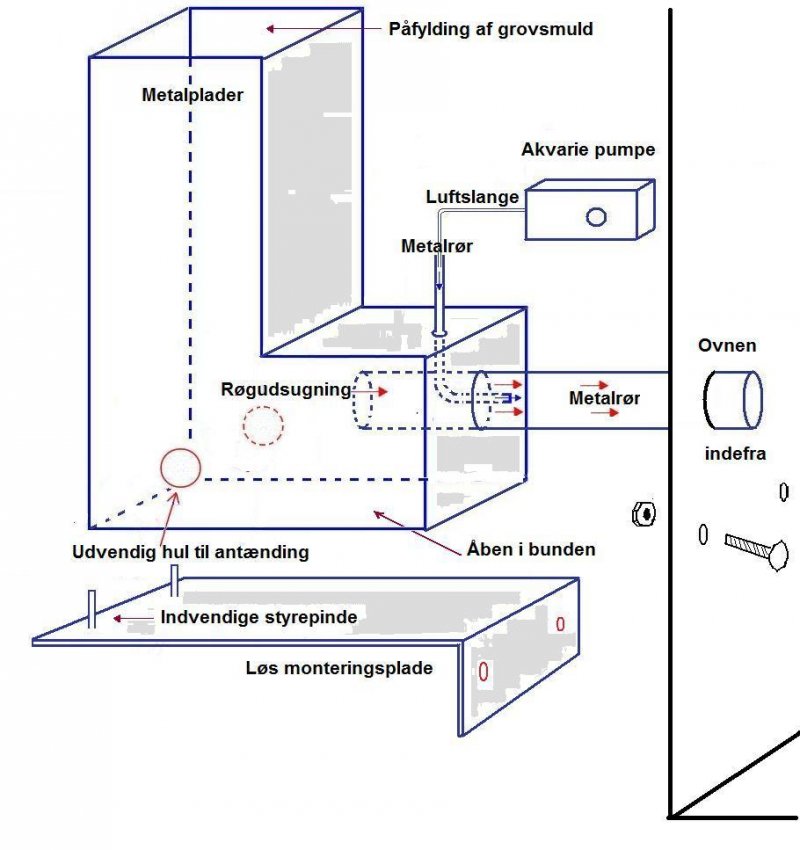 Påfylding af grovsmuld

Metalplader

Akvarie pumpe

Luftslange

Metalrør

Ovnen

Røgudsugning

Metalrør

indefra

Udvendig hul til antænding

Åben i bunden

Indvendige styrepinde

Løs monteringsplade