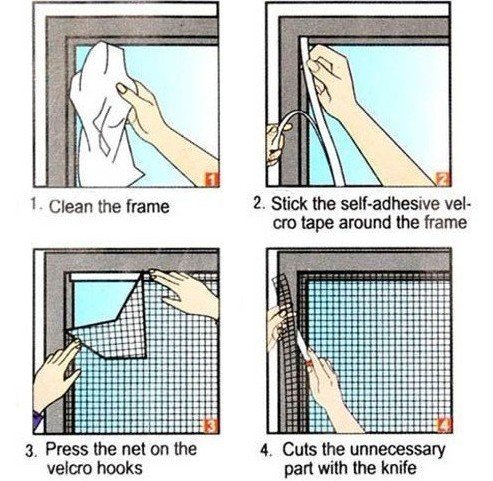 1

1. Clean the frame

2

2. Stick the self-adhesive velcro tape around the frame

3

3. Press the net on the velcro hooks

4

4. Cuts the unnecessary part with the knife